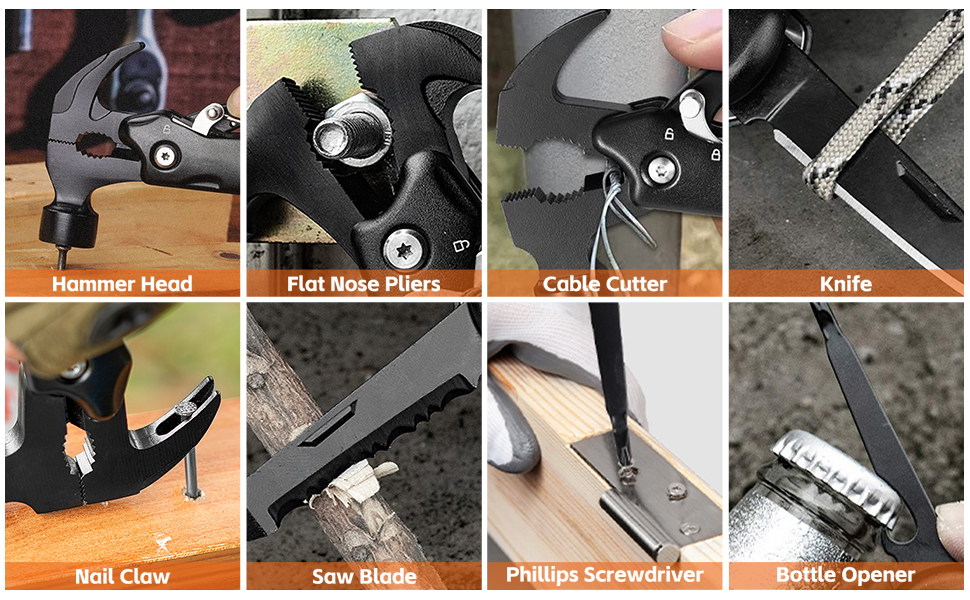 Hammer Head
Flat Nose Pliers
Cable Cutter
Knife
Nail Claw
Saw Blade
Phillips Screwdriver
Bottle Opener