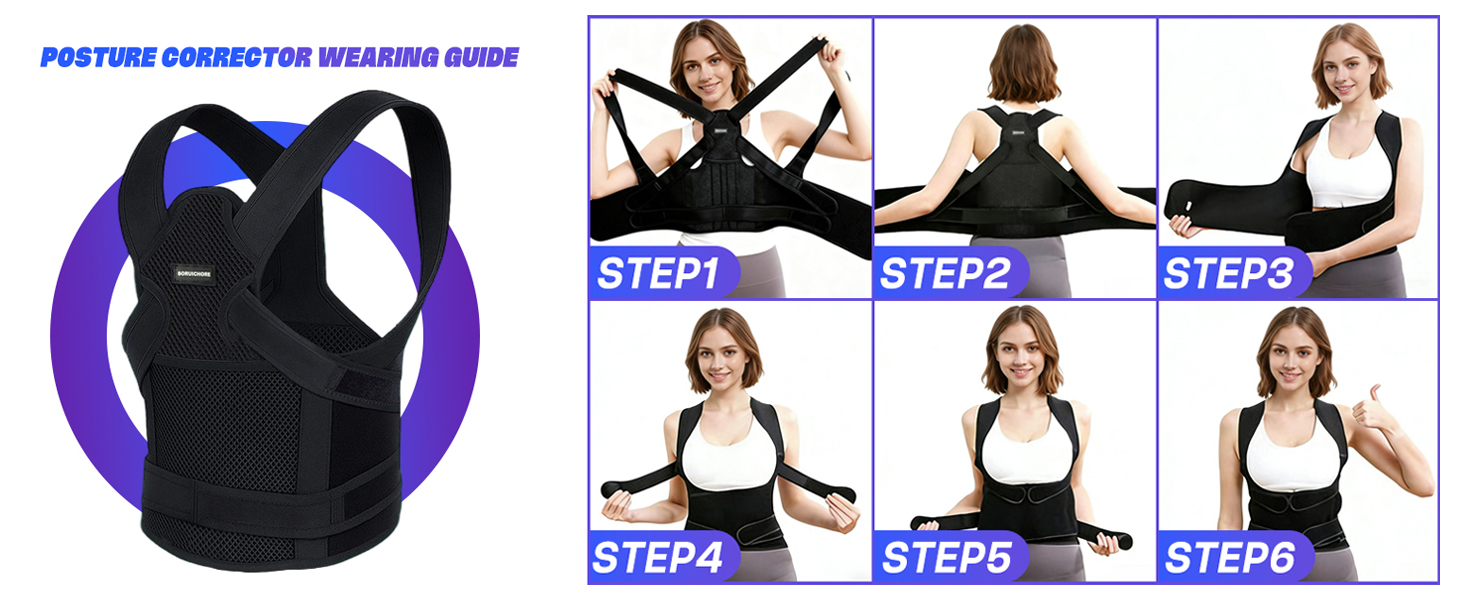 POSTURE CORRECTOR WEARING GUIDE

BORUICHORE

STEP1

STEP2

STEP3

STEP4

STEP5

STEP6