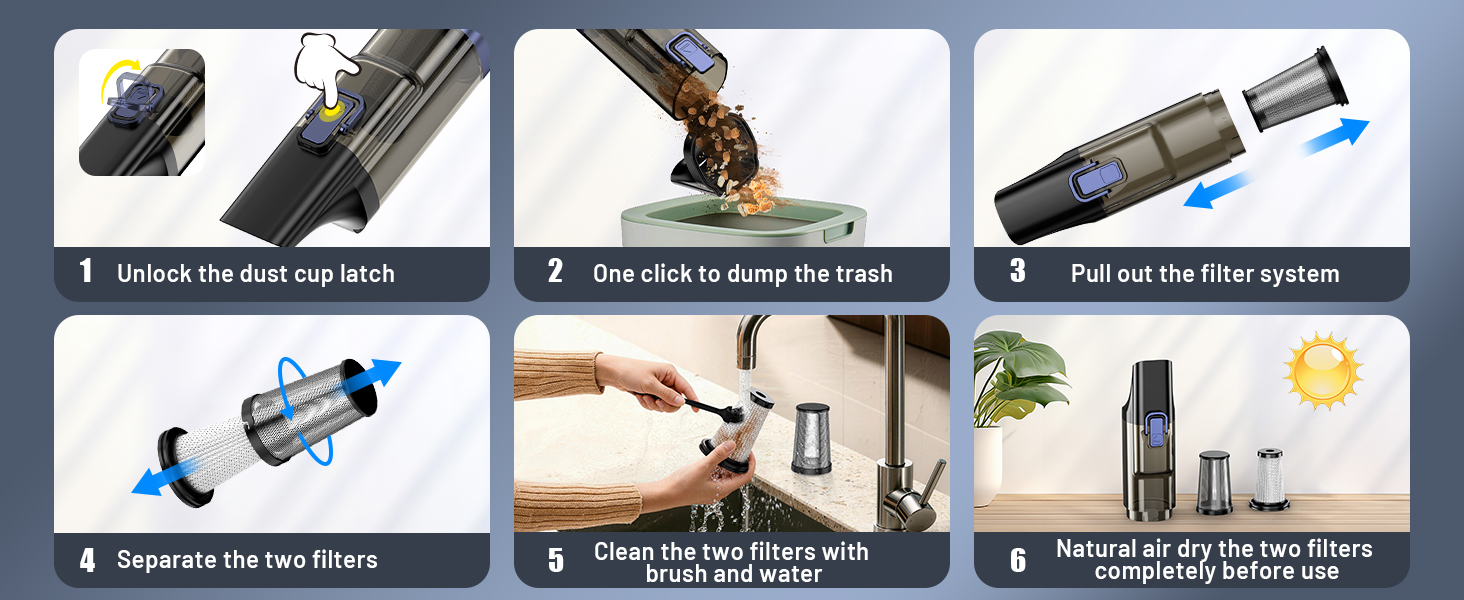 1 Unlock the dust cup latch

2 One click to dump the trash

3 Pull out the filter system

4 Separate the two filters

5 Clean the two filters with brush and water

6 Natural air dry the two filters completely before use