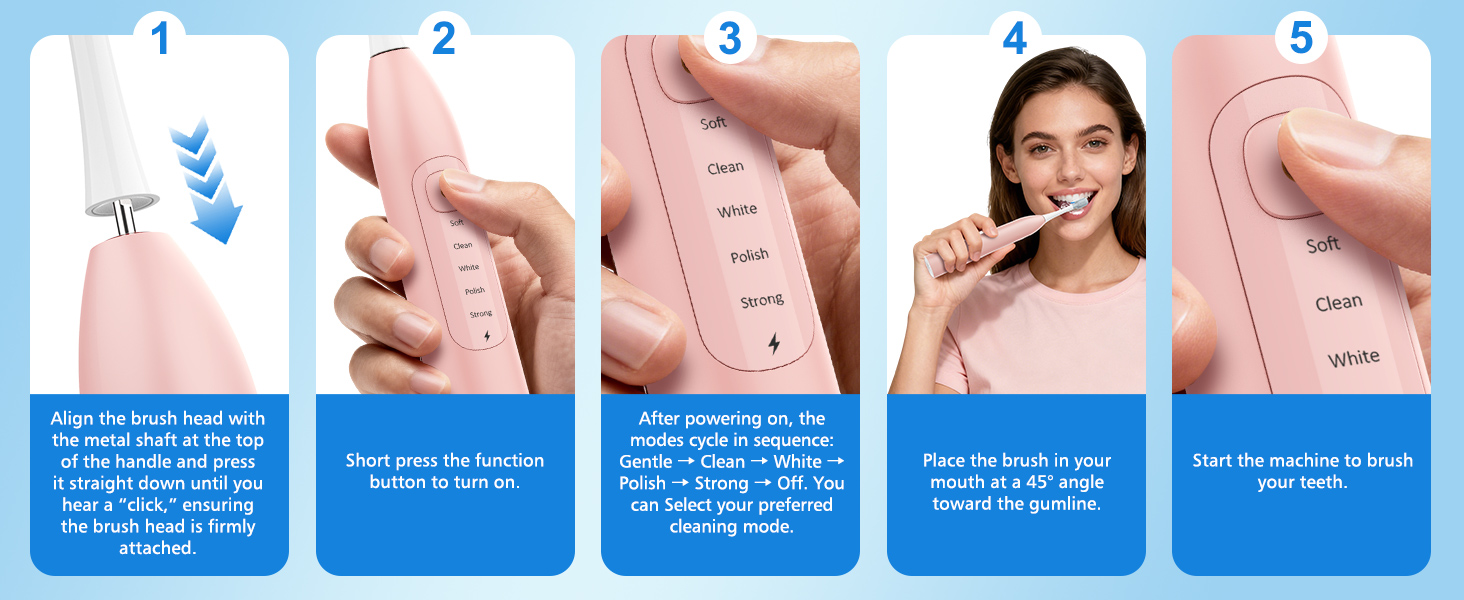 1

Align the brush head with the metal shaft at the top of the handle and press it straight down until you hear a "click," ensuring the brush head is firmly attached.

2

Soft
Clean
White
Polish
Strong

Short press the function button to turn on.

3

Soft
Clean
White
Polish
Strong

After powering on, the modes cycle in sequence: Gentle → Clean → White → Polish → Strong → Off. You can Select your preferred cleaning mode.

4

Place the brush in your mouth at a 45° angle toward the gumline.

5

Soft
Clean
White

Start the machine to brush your teeth.