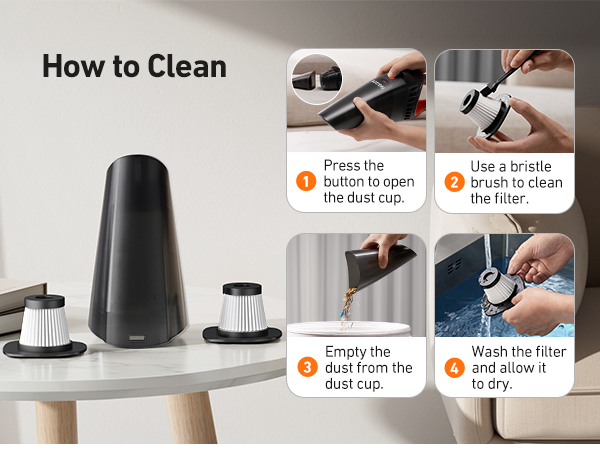 How to Clean

1 Press the button to open the dust cup.

2 Use a bristle brush to clean the filter.

3 Empty the dust from the dust cup.

4 Wash the filter and allow it to dry.