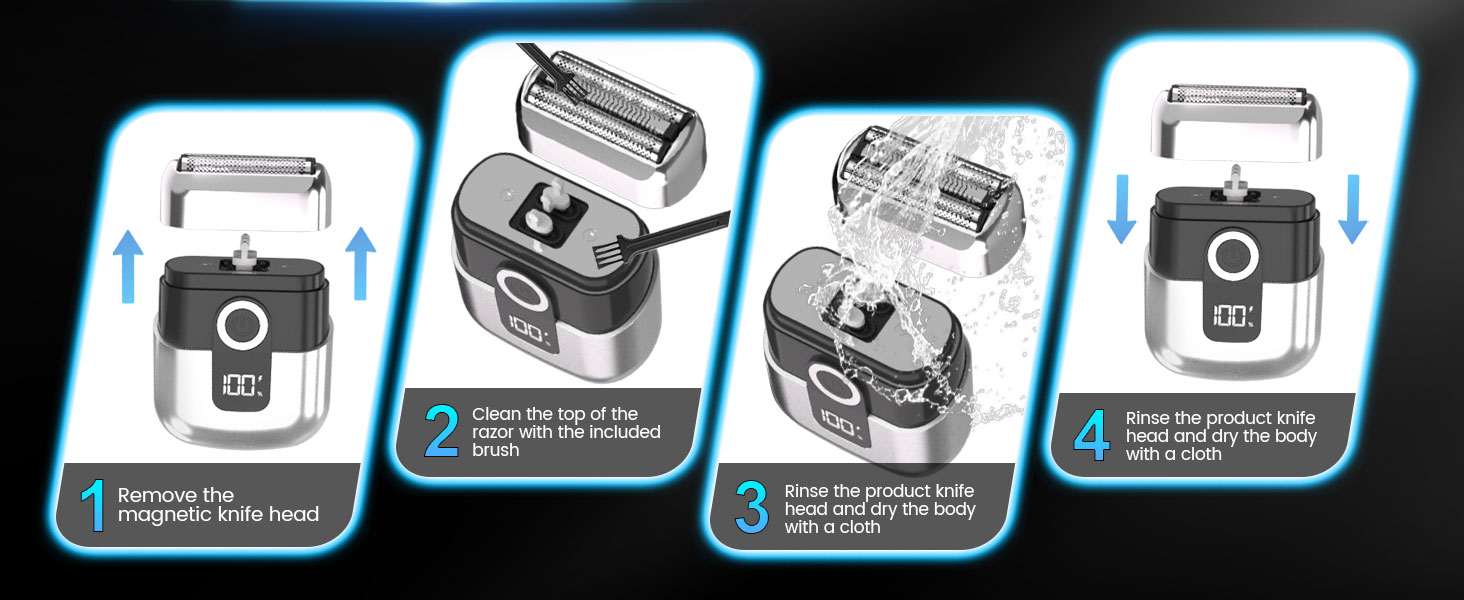 100%

1 Remove the magnetic knife head

100%

2 Clean the top of the razor with the included brush

100%

3 Rinse the product knife head and dry the body with a cloth

100%

4 Rinse the product knife head and dry the body with a cloth