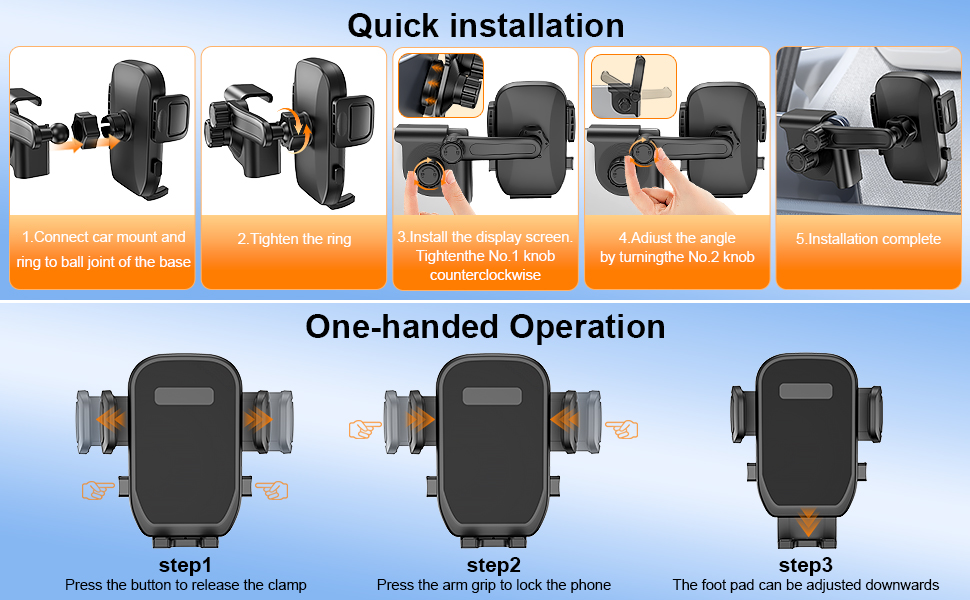 Quick installation

1.Connect car mount and ring to ball joint of the base

2.Tighten the ring

3.Install the display screen. Tightenthe No.1 knob counterclockwise

4.Adiust the angle by turningthe No.2 knob

5.Installation complete

One-handed Operation

step1
Press the button to release the clamp

step2
Press the arm grip to lock the phone

step3
The foot pad can be adjusted downwards