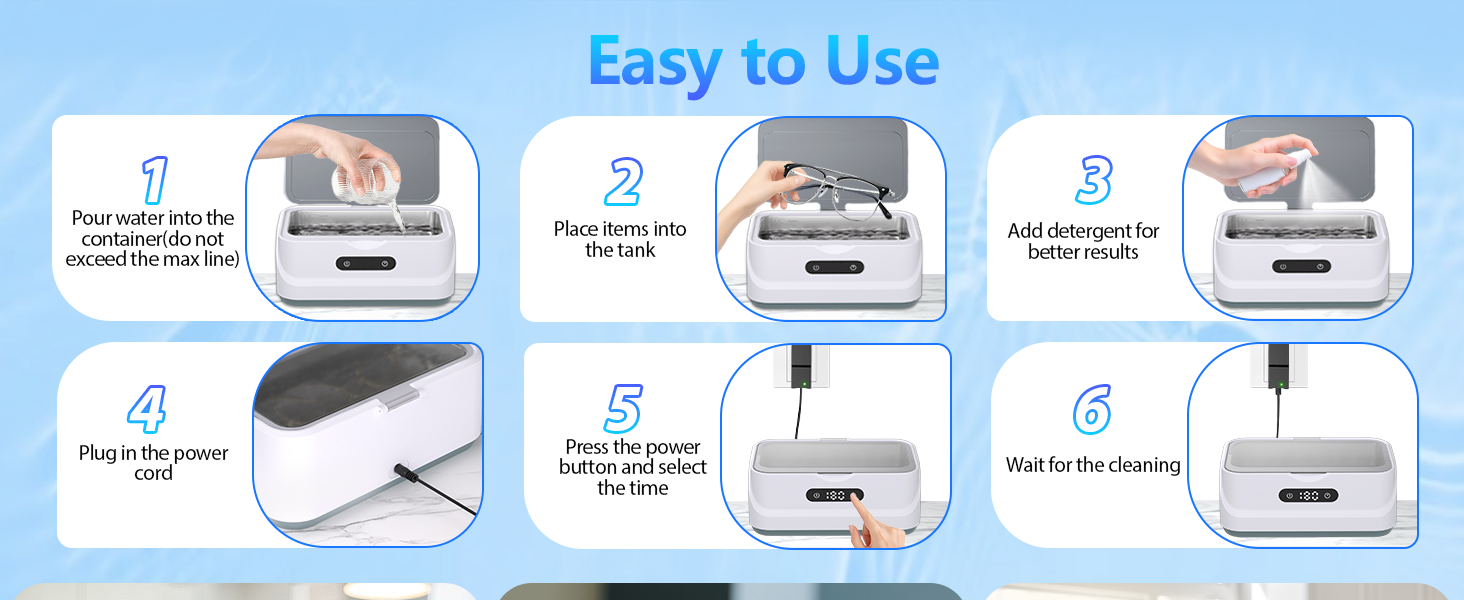 Easy to Use

1
Pour water into the container(do not exceed the max line)

2
Place items into the tank

3
Add detergent for better results

4
Plug in the power cord

5
Press the power button and select the time

6
Wait for the cleaning