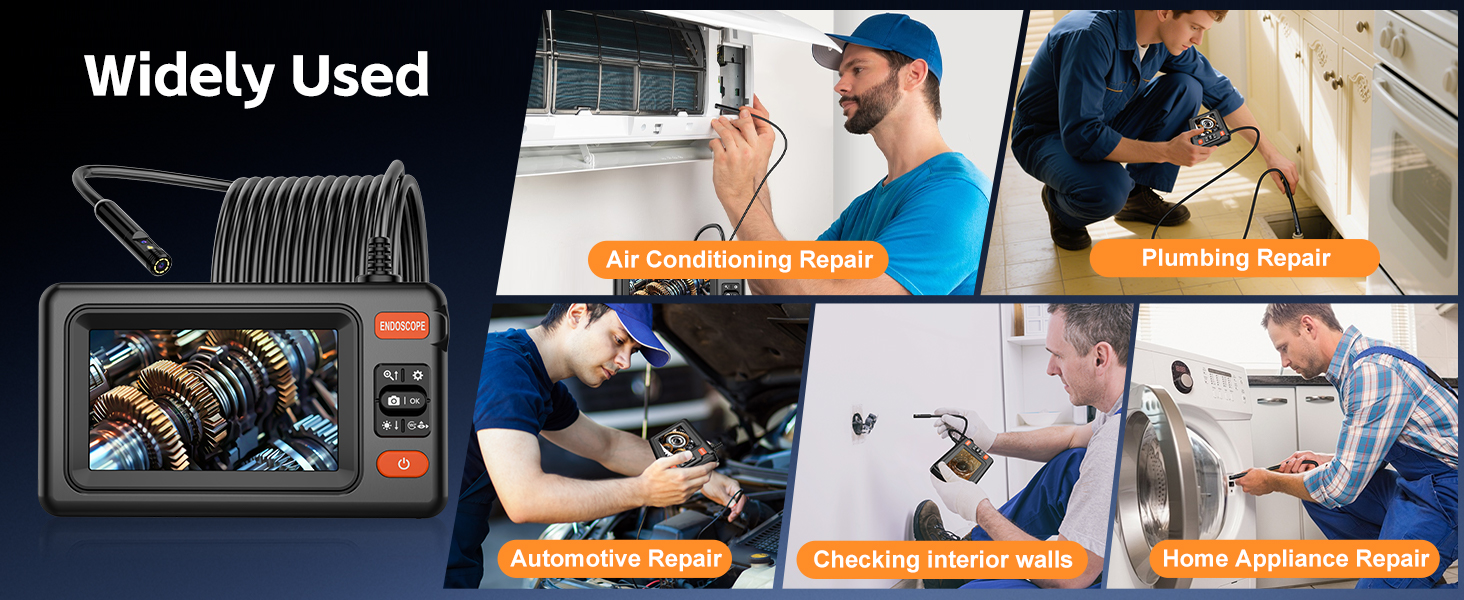 Widely Used

ENDOSCOPE

OK

Air Conditioning Repair

Plumbing Repair

Automotive Repair

Checking interior walls

Home Appliance Repair