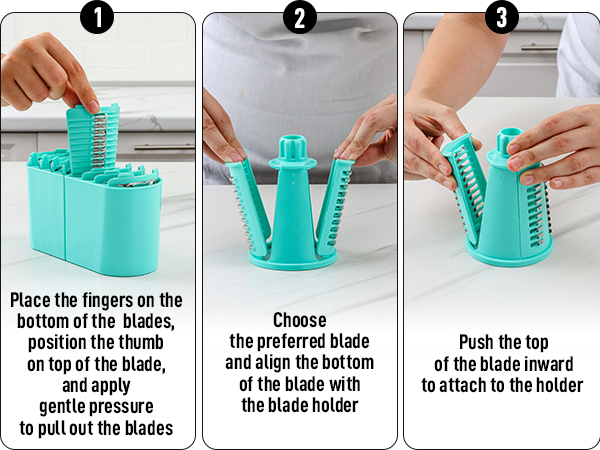 1

Place the fingers on the bottom of the  blades, position the thumb on top of the blade, and apply gentle pressure to pull out the blades

2

Choose the preferred blade and align the bottom of the blade with the blade holder

3

Push the top of the blade inward to attach to the holder