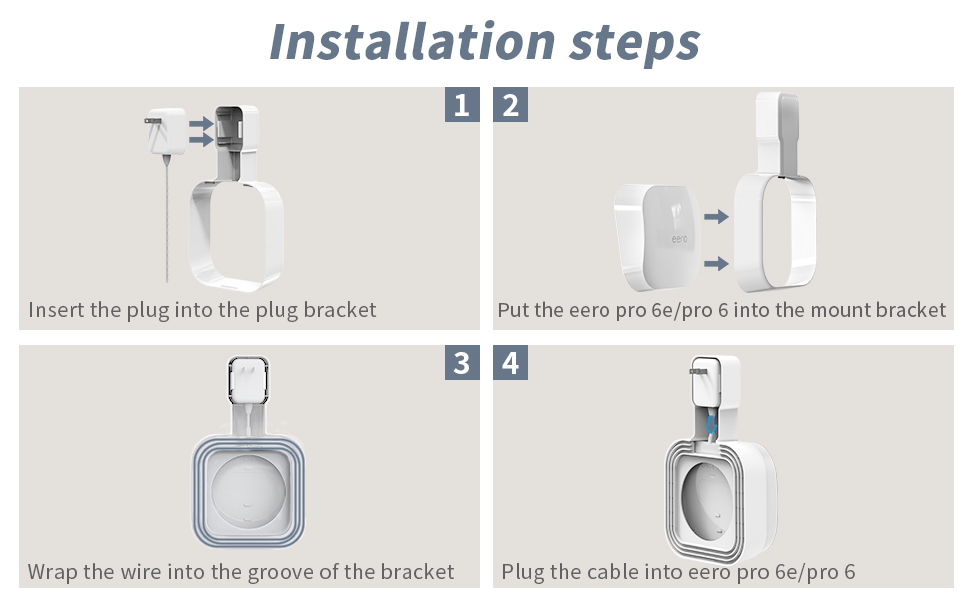 Installation steps

1

Insert the plug into the plug bracket

2

eero

Put the eero pro 6e/pro 6 into the mount bracket

3

Wrap the wire into the groove of the bracket

4

Plug the cable into eero pro 6e/pro 6