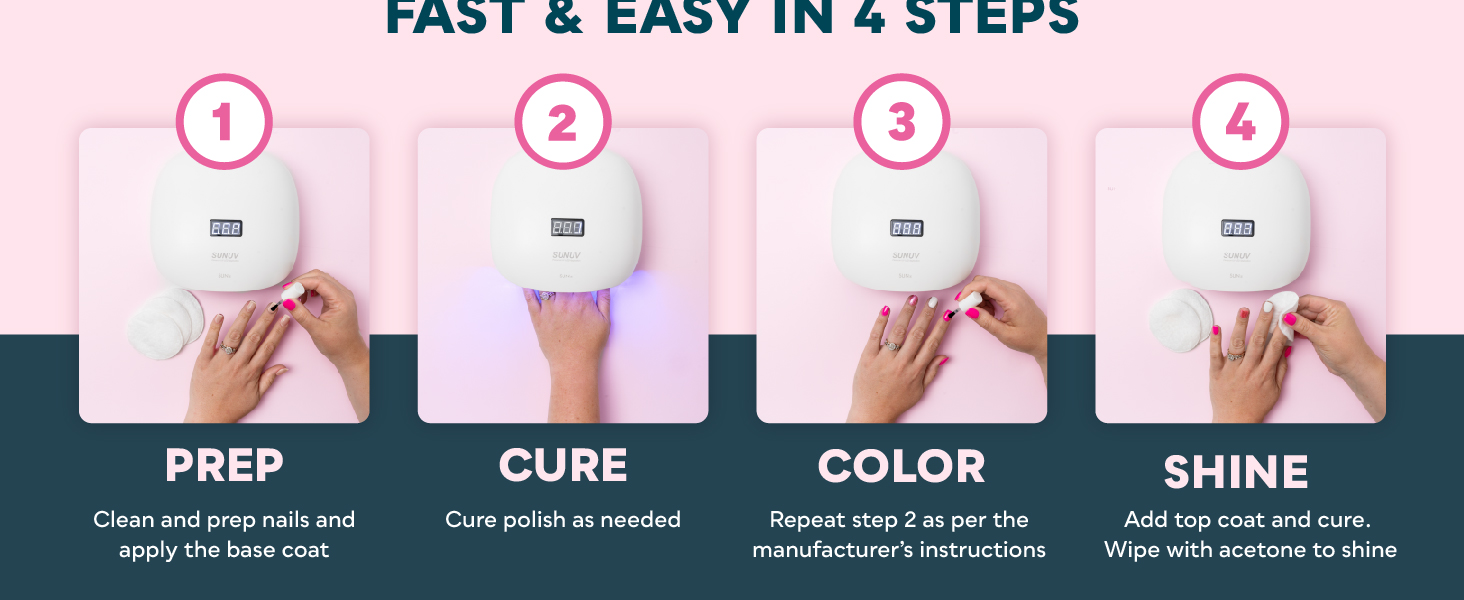 FAST & EASY IN 4 STEPS

1

SUNUV

PREP

Clean and prep nails and apply the base coat

2

SUNUV

CURE

Cure polish as needed

3

SUNUV

COLOR

Repeat step 2 as per the manufacturer's instructions

4

SUNUV

SHINE

Add top coat and cure. Wipe with acetone to shine