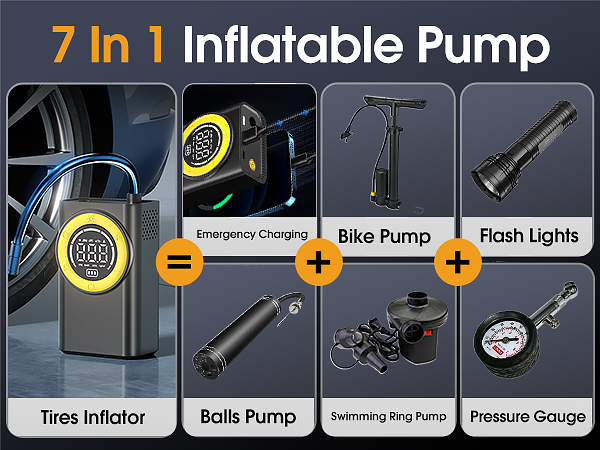 7 In 1 Inflatable Pump

Tires Inflator

=

Emergency Charging

+

Bike Pump

+

Flash Lights

Balls Pump

Swimming Ring Pump

Pressure Gauge