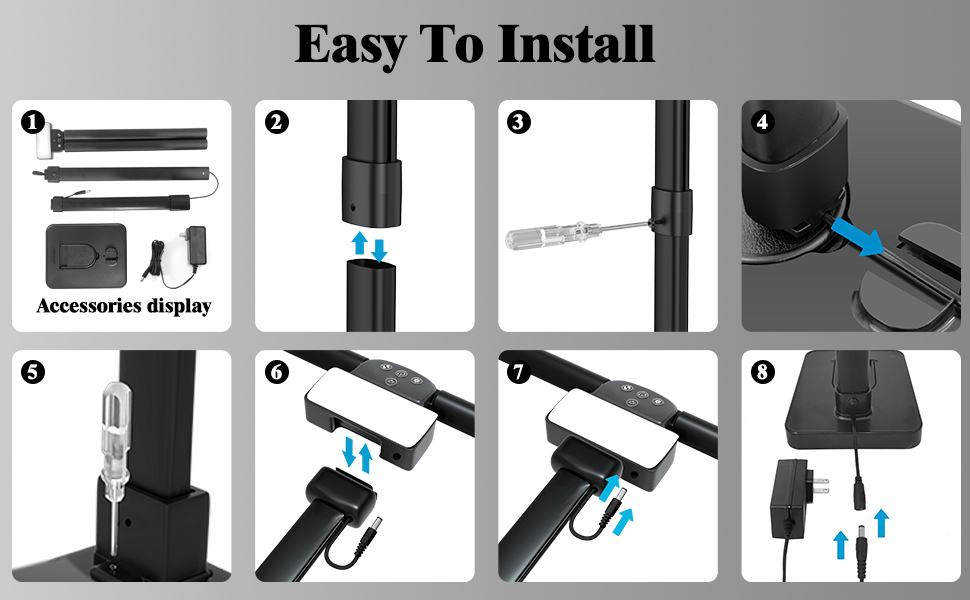 Easy To Install

1

Accessories display

2

3

4

5

6

7

8