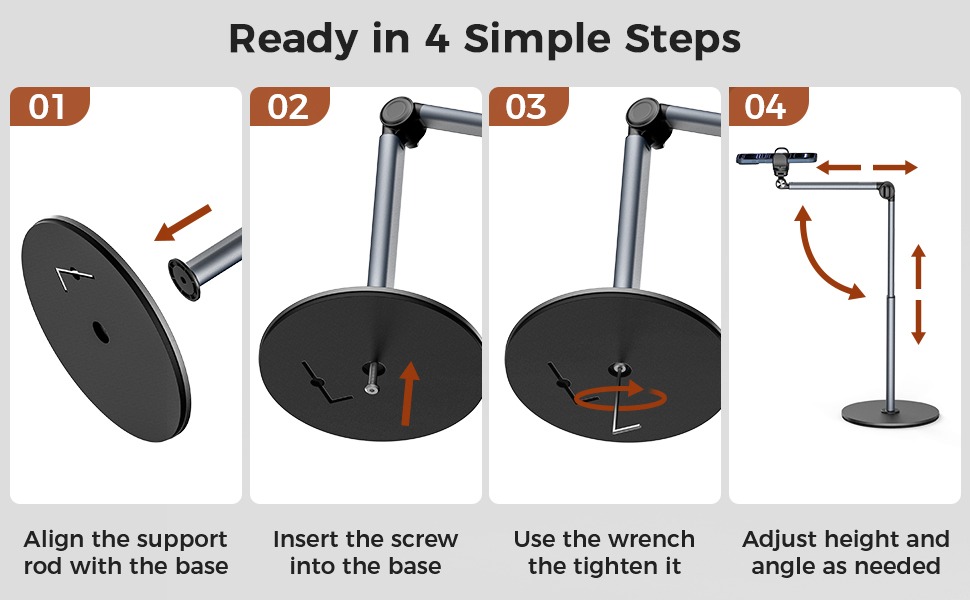 Ready in 4 Simple Steps

01

Align the support rod with the base

02

Insert the screw into the base

03

Use the wrench the tighten it

04

Adjust height and angle as needed