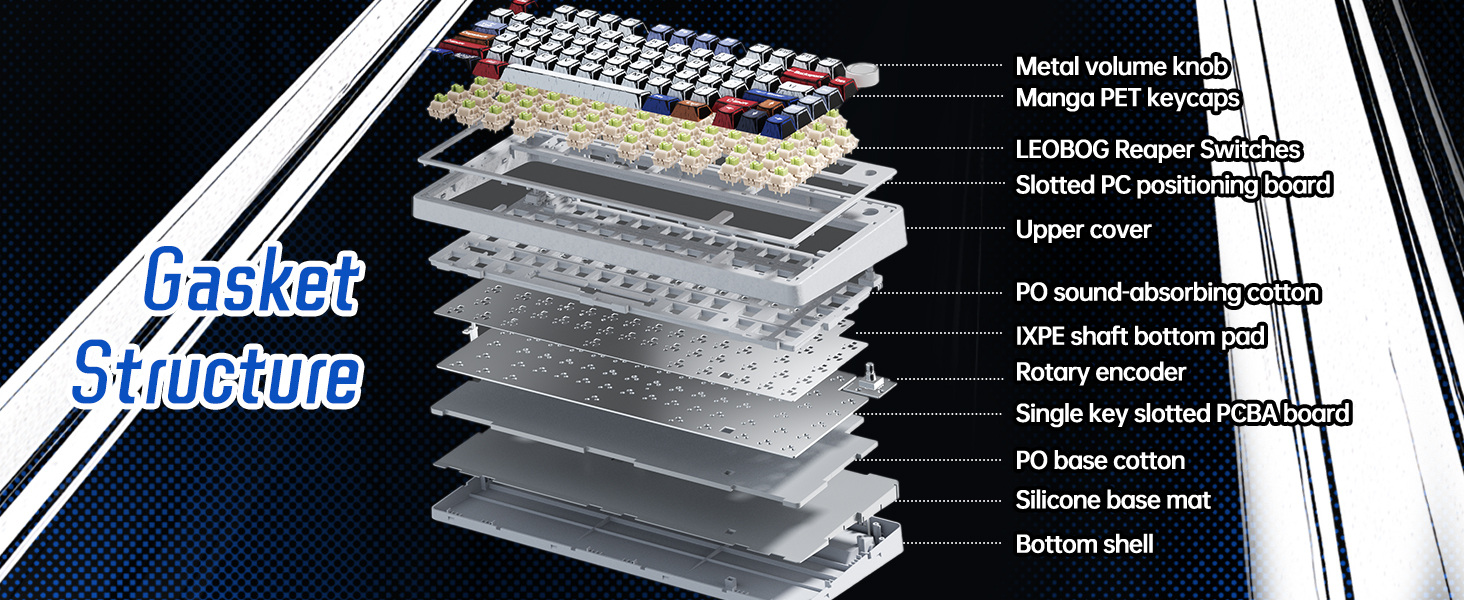 Gasket Structure

Metal volume knob
Manga PET keycaps
LEOBOG Reaper Switches
Slotted PC positioning board
Upper cover
PO sound-absorbing cotton
IXPE shaft bottom pad
Rotary encoder
Single key slotted PCBA board
PO base cotton
Silicone base mat
Bottom shell