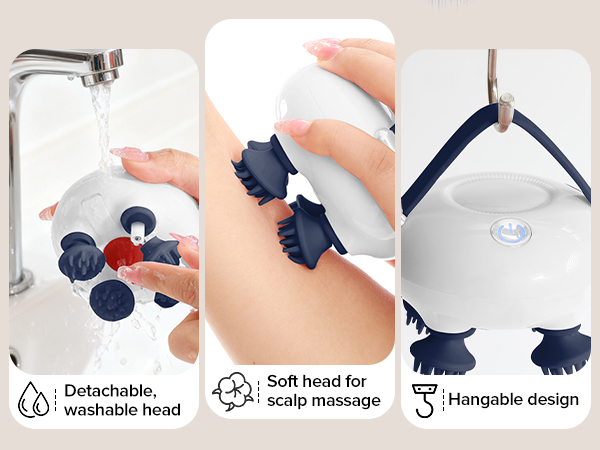 Detachable, washable head

Soft head for scalp massage

Hangable design