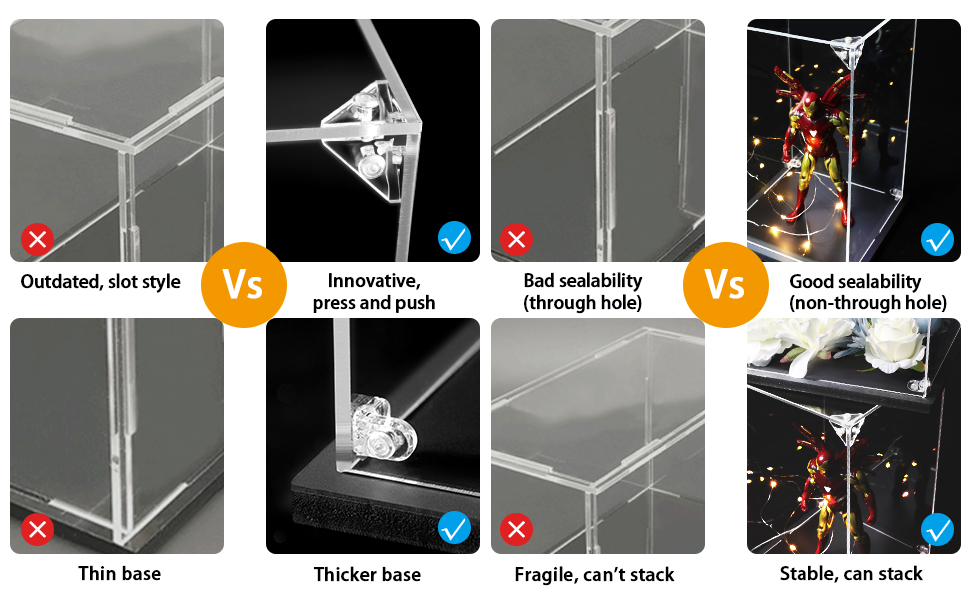 Outdated, slot style

Vs

Innovative, press and push

Bad sealability (through hole)

Vs

Good sealability (non-through hole)

Thin base

Thicker base

Fragile, can't stack

Stable, can stack