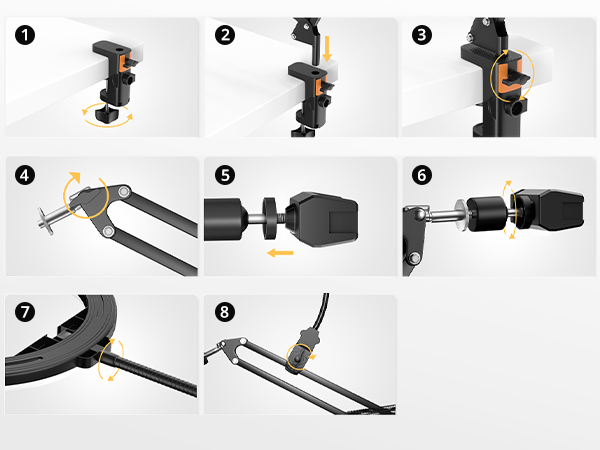 1

2

3

4

5

6

7

8