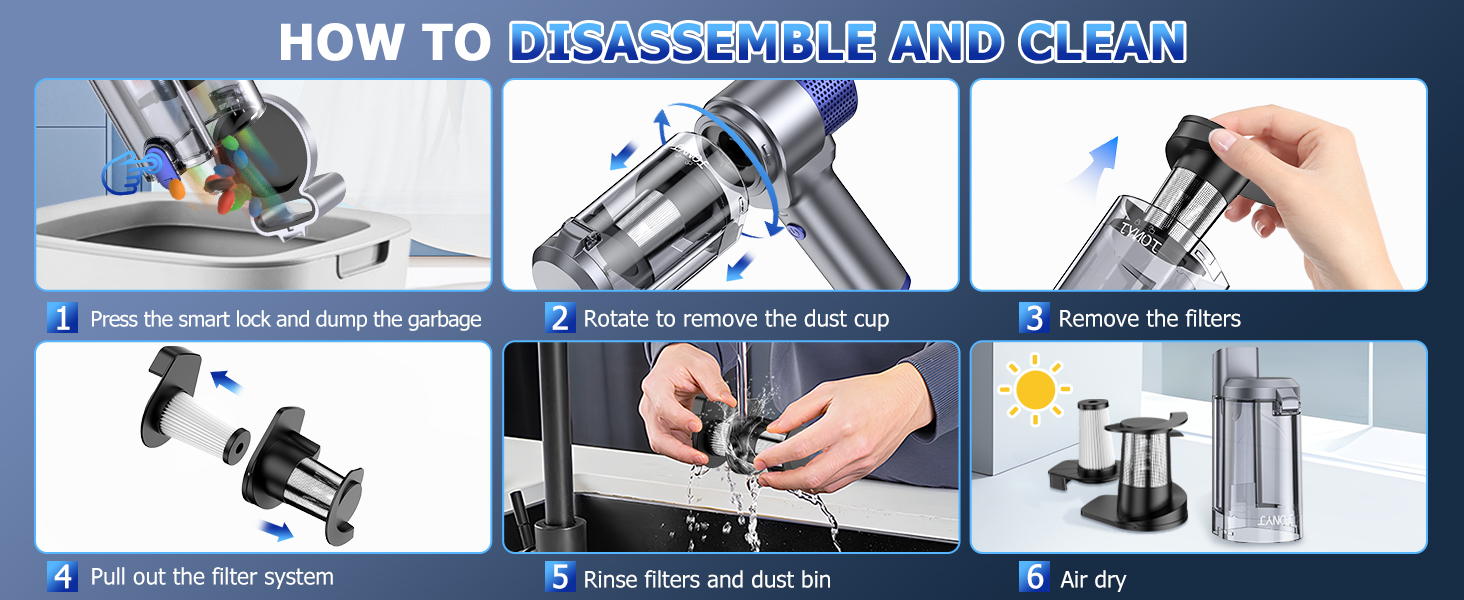 HOW TO DISASSEMBLE AND CLEAN

1 Press the smart lock and dump the garbage

2 Rotate to remove the dust cup

3 Remove the filters

4 Pull out the filter system

5 Rinse filters and dust bin

6 Air dry