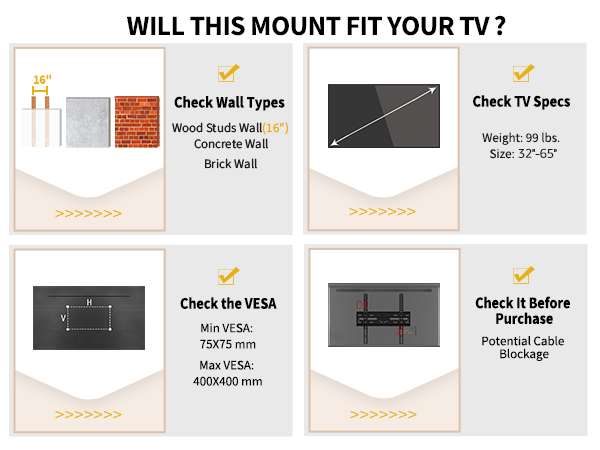 WILL THIS MOUNT FIT YOUR TV ?

16"

>>>>>>>

Check Wall Types

Wood Studs Wall(16")
Concrete Wall

Brick Wall

>>>>>>>

Check TV Specs

Weight: 99 lbs.
Size: 32"-65"

H
V

>>>>>>>

Check the VESA

Min VESA:
75X75 mm

Max VESA:
400X400 mm

>>>>>>>

Check It Before Purchase

Potential Cable Blockage