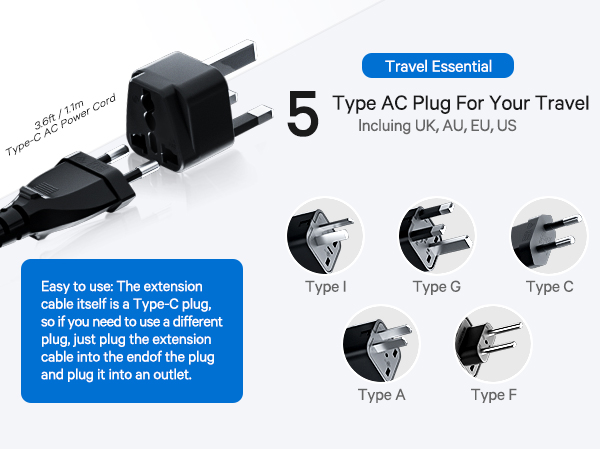 3.6ft / 1.1m
Type-C AC Power Cord

Travel Essential

5 Type AC Plug For Your Travel
Incluing UK, AU, EU, US

Easy to use: The extension cable itself is a Type-C plug, so if you need to use a different plug, just plug the extension cable into the endof the plug and plug it into an outlet.

Type I

Type G

Type C

Type A

Type F