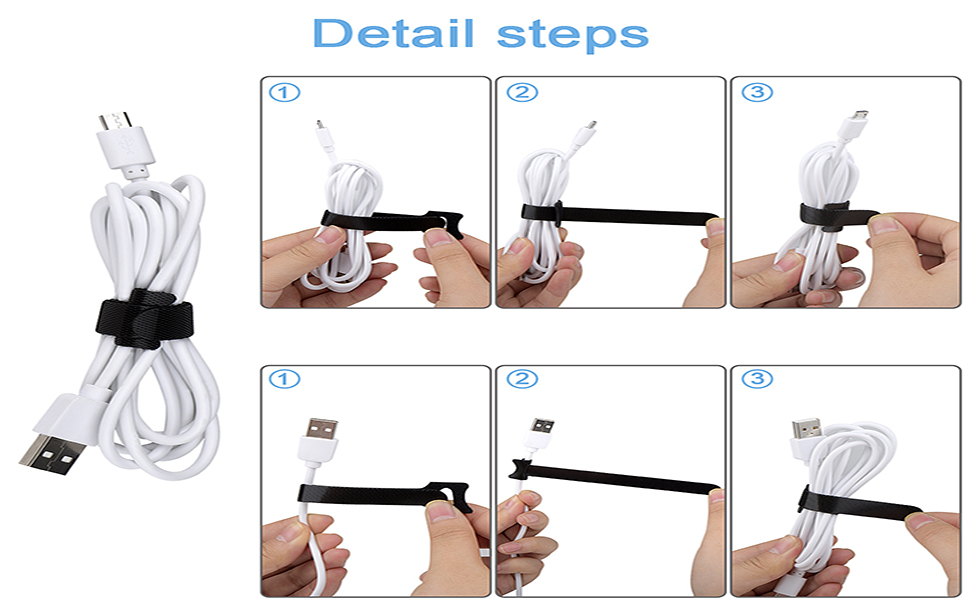 Detail steps

①

②

③

①

②

③