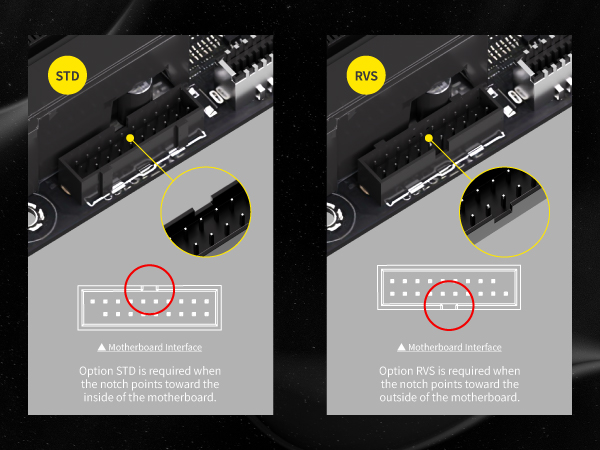 STD

▲ Motherboard Interface

Option STD is required when the notch points toward the inside of the motherboard.

RVS

▲ Motherboard Interface

Option RVS is required when the notch points toward the outside of the motherboard.