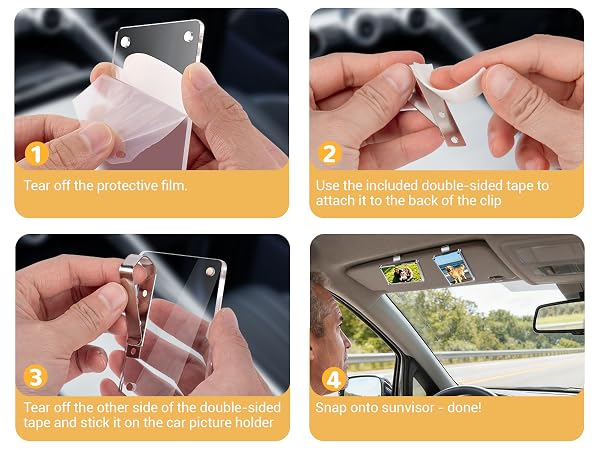 1
Tear off the protective film.

2
Use the included double-sided tape to attach it to the back of the clip

3
Tear off the other side of the double-sided tape and stick it on the car picture holder

4
Snap onto sunvisor - done!