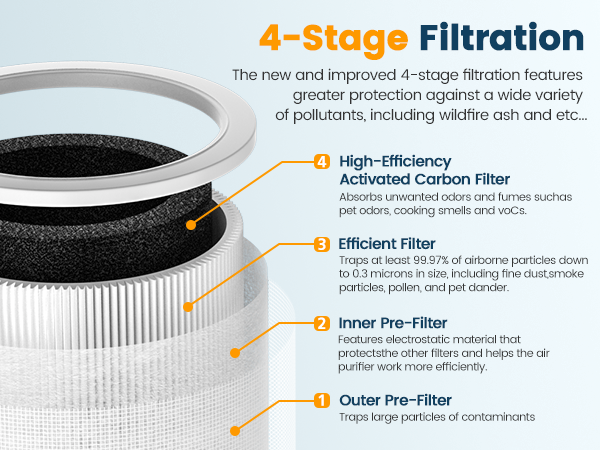 4-Stage Filtration

The new and improved 4-stage filtration features greater protection against a wide variety of pollutants, including wildfire ash and etc...

4 High-Efficiency Activated Carbon Filter
Absorbs unwanted odors and fumes suchas pet odors, cooking smells and voCs.

3 Efficient Filter
Traps at least 99.97% of airborne particles down to 0.3 microns in size, including fine dust,smoke particles, pollen, and pet dander.

2 Inner Pre-Filter
Features electrostatic material that protectsthe other filters and helps the air purifier work more efficiently.

1 Outer Pre-Filter
Traps large particles of contaminants