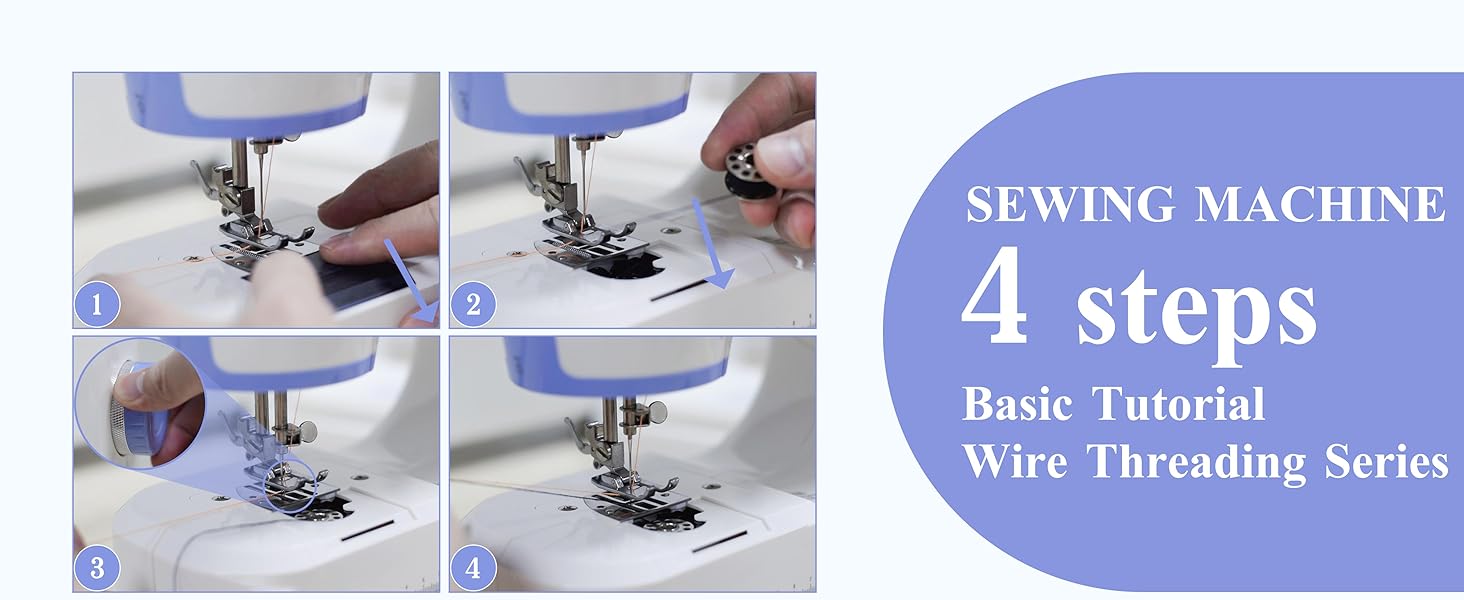 1
2
3
4

SEWING MACHINE
4 steps
Basic Tutorial
Wire Threading Series