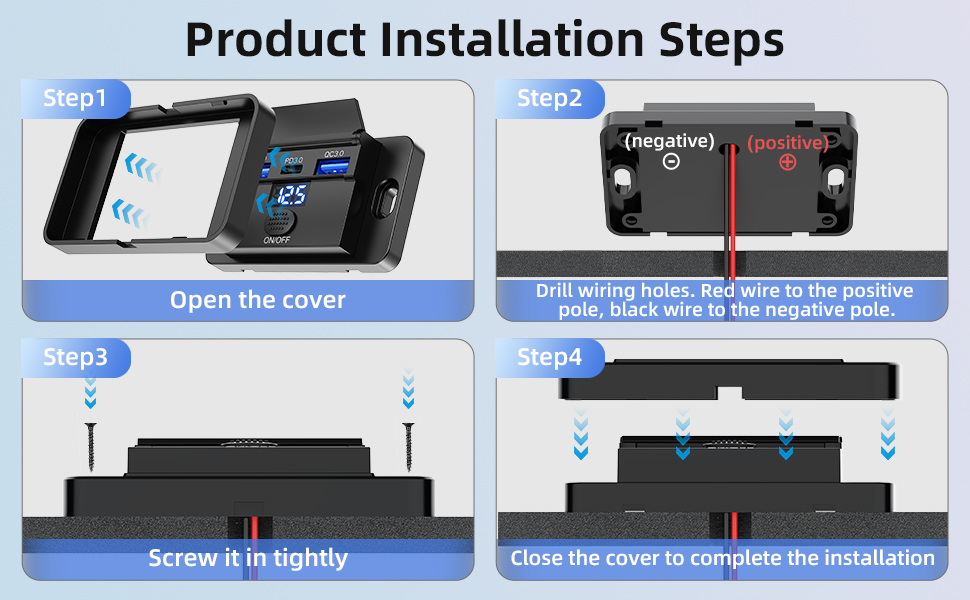 Product Installation Steps

Step1

PD3.0 QC3.0

12.5

ON/OFF

Open the cover

Step2

(negative) ⊖ (positive) ⊕

Drill wiring holes. Red wire to the positive pole, black wire to the negative pole.

Step3

Screw it in tightly

Step4

Close the cover to complete the installation