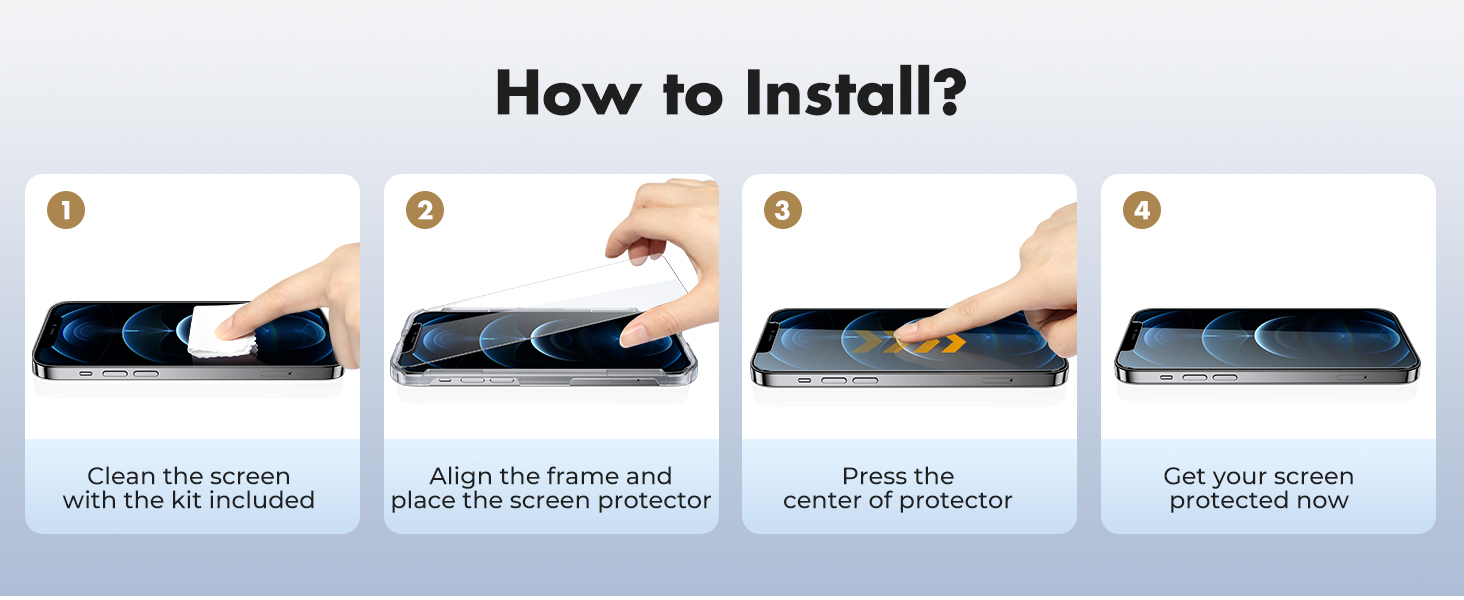 How to Install?

1

Clean the screen with the kit included

2

Align the frame and place the screen protector

3

Press the center of protector

4

Get your screen protected now