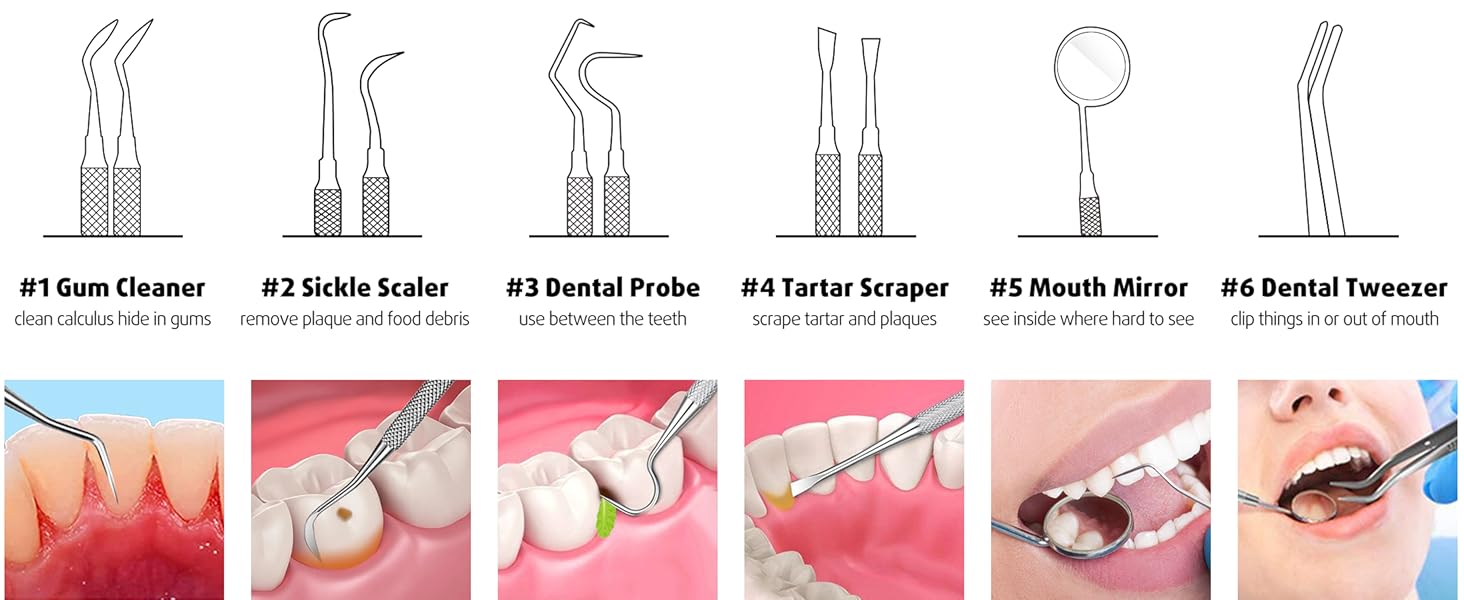 #1 Gum Cleaner
clean calculus hide in gums

#2 Sickle Scaler
remove plaque and food debris

#3 Dental Probe
use between the teeth

#4 Tartar Scraper
scrape tartar and plaques

#5 Mouth Mirror
see inside where hard to see

#6 Dental Tweezer
clip things in or out of mouth