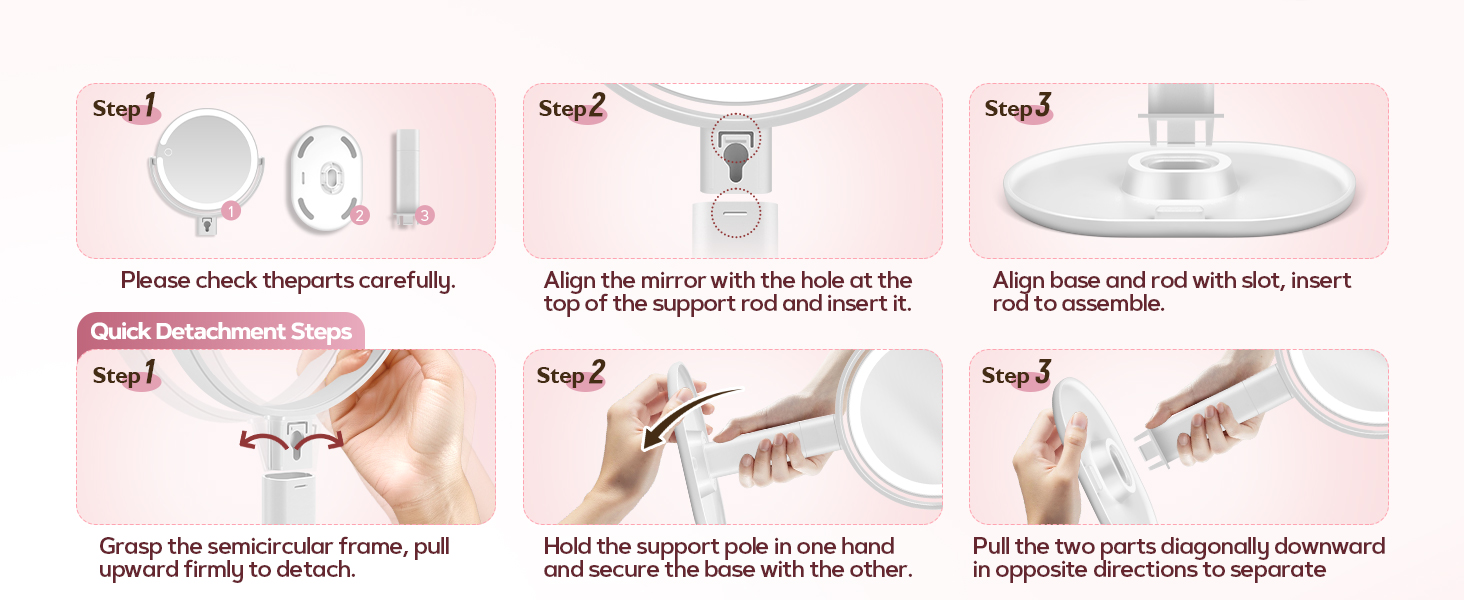 Step 1

1 2 3

Please check theparts carefully.

Step 2

Align the mirror with the hole at the top of the support rod and insert it.

Step 3

Align base and rod with slot, insert rod to assemble.

Quick Detachment Steps

Step 1

Grasp the semicircular frame, pull upward firmly to detach.

Step 2

Hold the support pole in one hand and secure the base with the other.

Step 3

Pull the two parts diagonally downward in opposite directions to separate