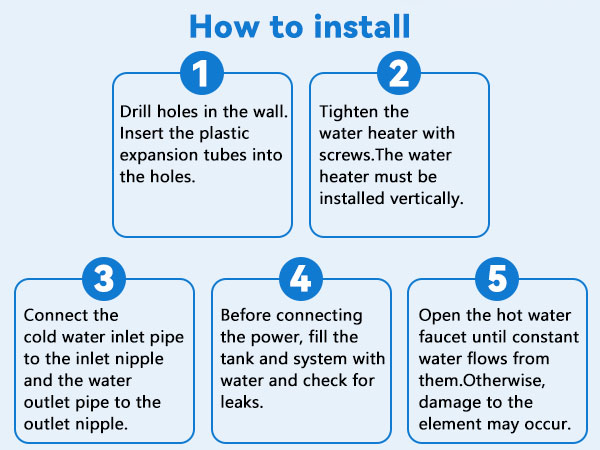 How to install

1
Drill holes in the wall. Insert the plastic expansion tubes into the holes.

2
Tighten the water heater with screws.The water heater must be installed vertically.

3
Connect the cold water inlet pipe to the inlet nipple and the water outlet pipe to the outlet nipple.

4
Before connecting the power, fill the tank and system with water and check for leaks.

5
Open the hot water faucet until constant water flows from them.Otherwise, damage to the element may occur.