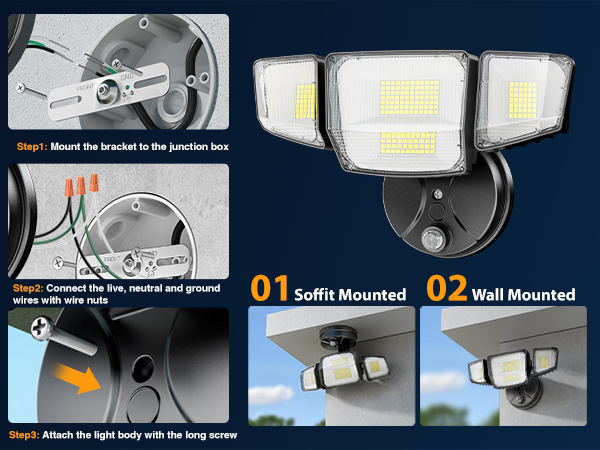 FRONT GND

Step1: Mount the bracket to the junction box

FRONT

Step2: Connect the live, neutral and ground wires with wire nuts

Step3: Attach the light body with the long screw

01 Soffit Mounted

02 Wall Mounted