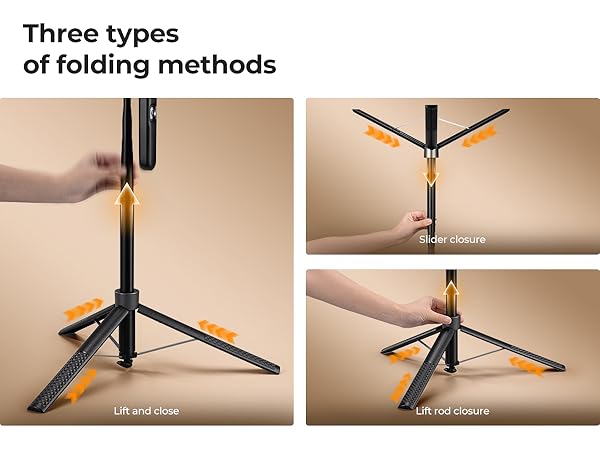 Three types of folding methods

Lift and close

Slider closure

Lift rod closure