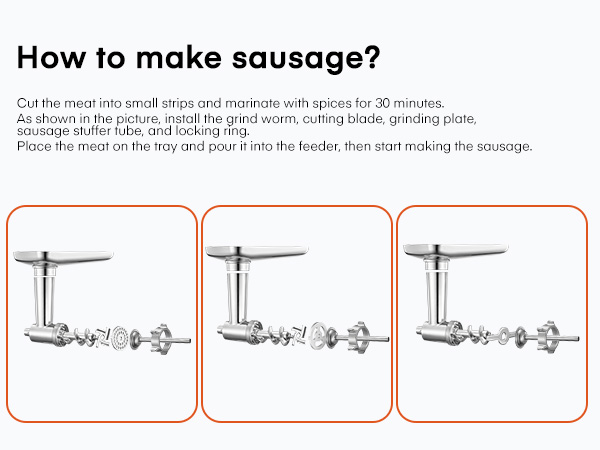 How to make sausage?

Cut the meat into small strips and marinate with spices for 30 minutes.
As shown in the picture, install the grind worm, cutting blade, grinding plate, sausage stuffer tube, and locking ring.
Place the meat on the tray and pour it into the feeder, then start making the sausage.