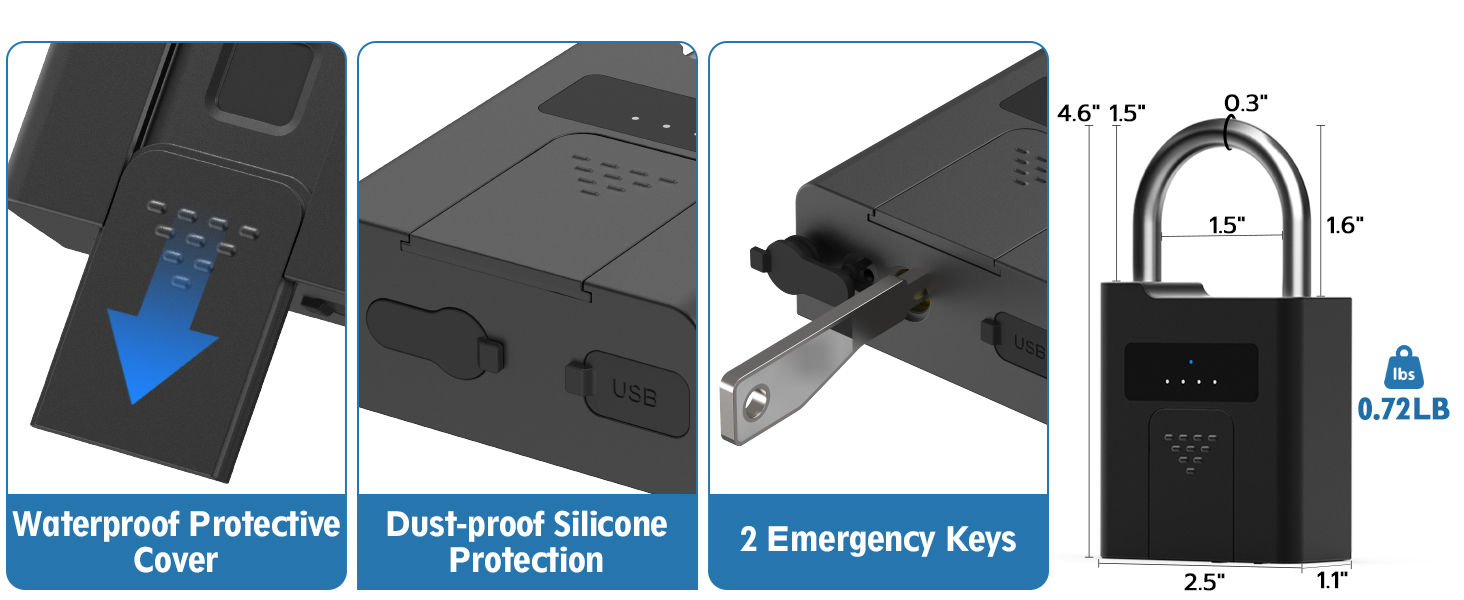 Waterproof Protective Cover

USB

Dust-proof Silicone Protection

USB

2 Emergency Keys

4.6"
1.5"
0.3"
1.5"
1.6"
lbs
0.72LB
2.5"
1.1"