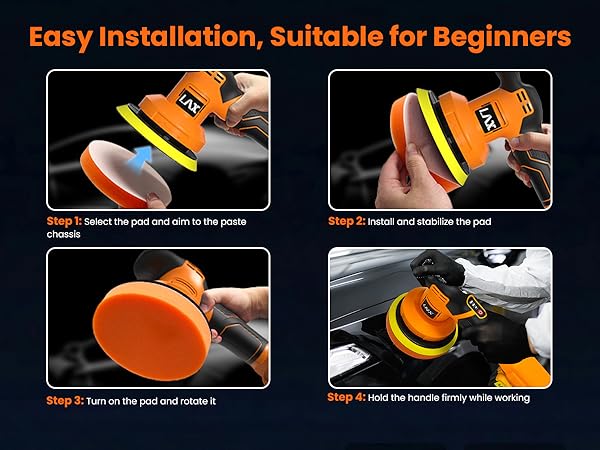 Easy Installation, Suitable for Beginners

LAX

Step 1: Select the pad and aim to the paste chassis

LAX

Step 2: Install and stabilize the pad

Step 3: Turn on the pad and rotate it

LAX

Step 4: Hold the handle firmly while working