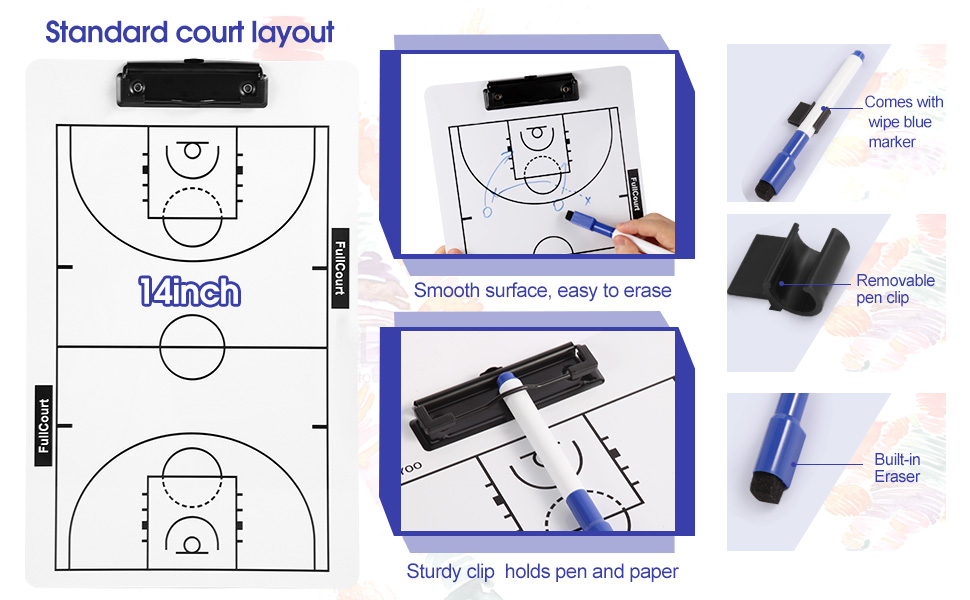 Standard court layout

FullCourt

14inch

FullCourt

FullCourt

Smooth surface, easy to erase

Sturdy clip holds pen and paper

Comes with wipe blue marker

Removable pen clip

Built-in Eraser