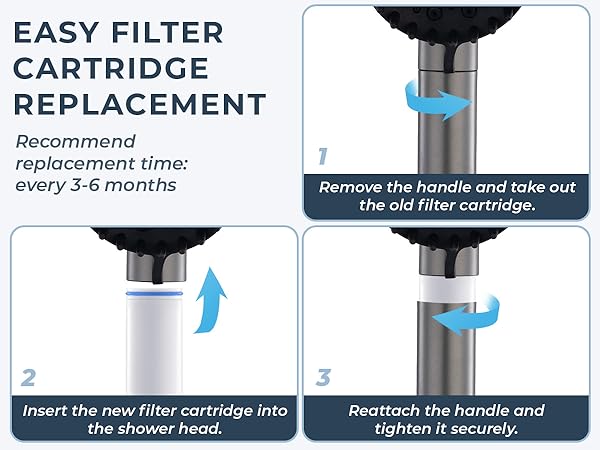 EASY FILTER CARTRIDGE REPLACEMENT

Recommend replacement time: every 3-6 months

1

Remove the handle and take out the old filter cartridge.

2

Insert the new filter cartridge into the shower head.

3

Reattach the handle and tighten it securely.