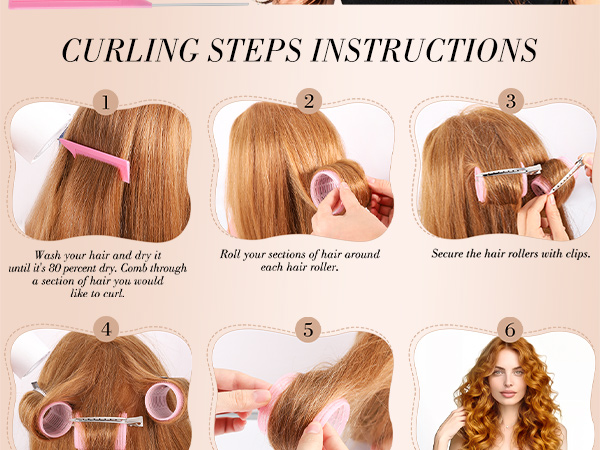 CURLING STEPS INSTRUCTIONS

1

Wash your hair and dry it until it's 80 percent dry. Comb through a section of hair you would like to curl.

2

Roll your sections of hair around each hair roller.

3

Secure the hair rollers with clips.

4

5

6