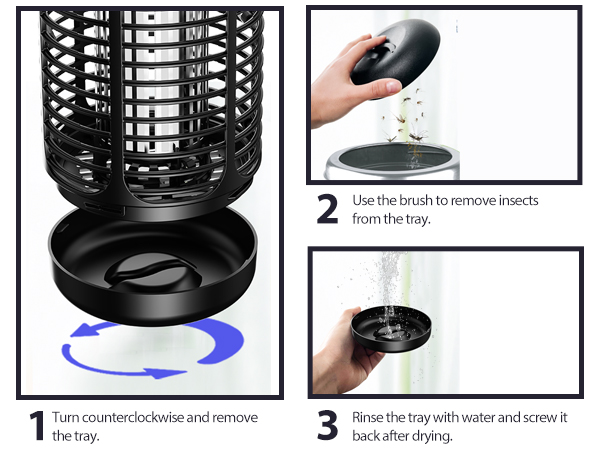 1 Turn counterclockwise and remove the tray.

2 Use the brush to remove insects from the tray.

3 Rinse the tray with water and screw it back after drying.