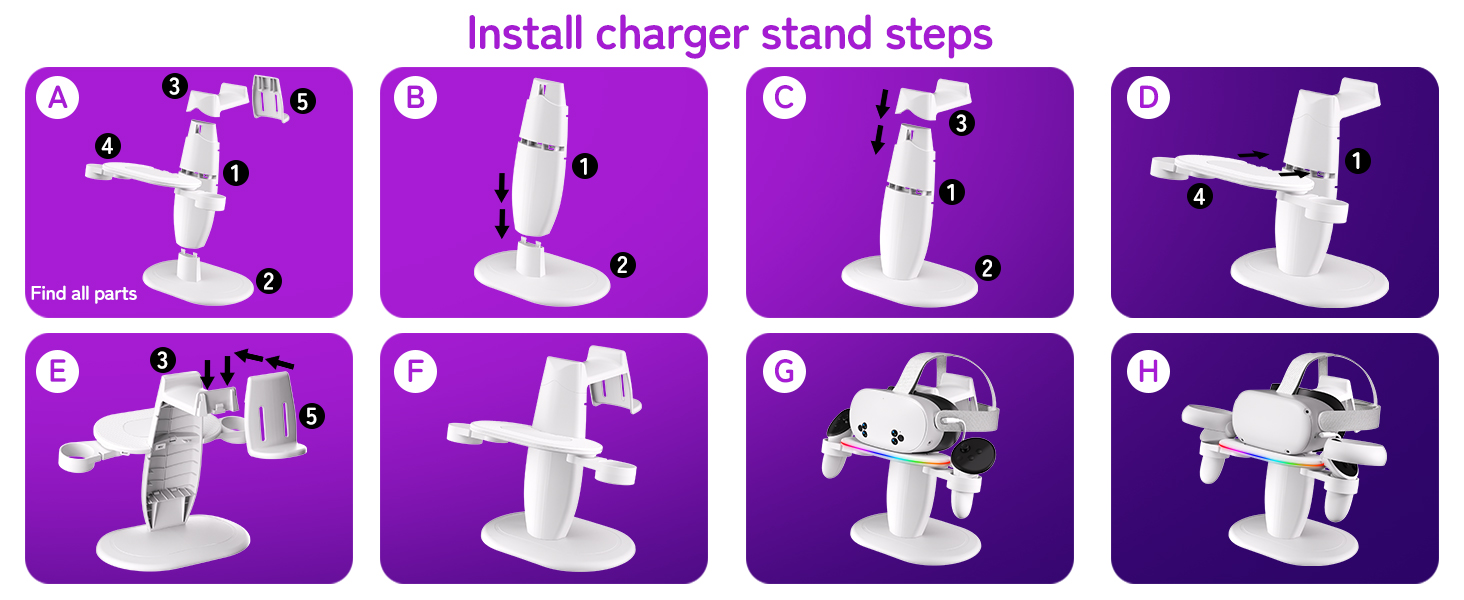 Install charger stand steps

A
3
5
4
1
2
Find all parts

B
1
2

C
3
1
2

D
1
4

E
3
5

F

G

H