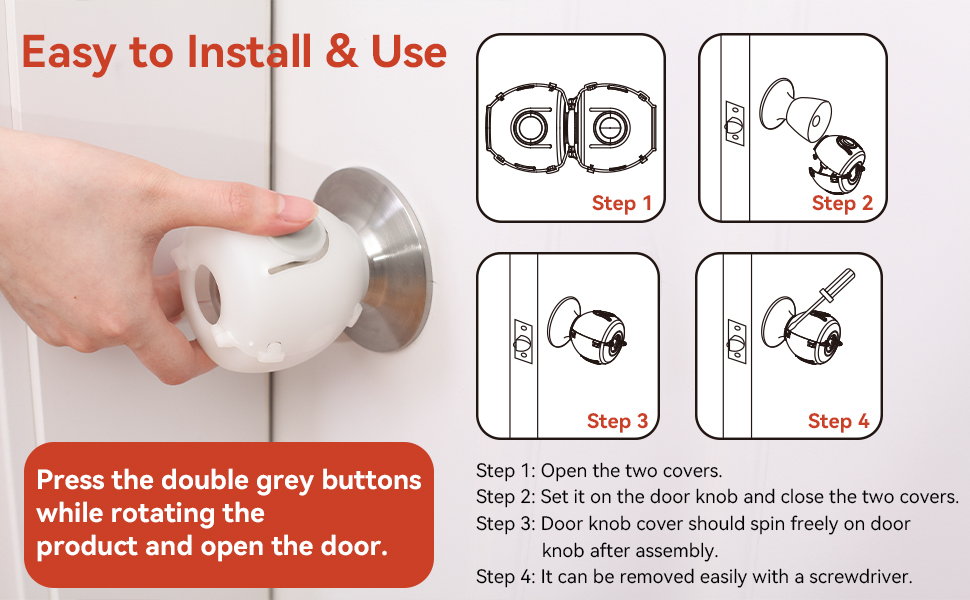 Easy to Install & Use

Step 1

Step 2

Step 3

Step 4

Press the double grey buttons while rotating the product and open the door.

Step 1: Open the two covers.
Step 2: Set it on the door knob and close the two covers.
Step 3: Door knob cover should spin freely on door knob after assembly.
Step 4: It can be removed easily with a screwdriver.