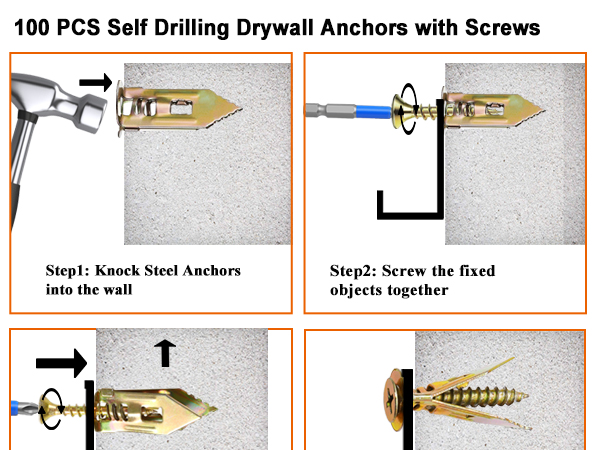 100 PCS Self Drilling Drywall Anchors with Screws

Step1: Knock Steel Anchors into the wall

Step2: Screw the fixed objects together