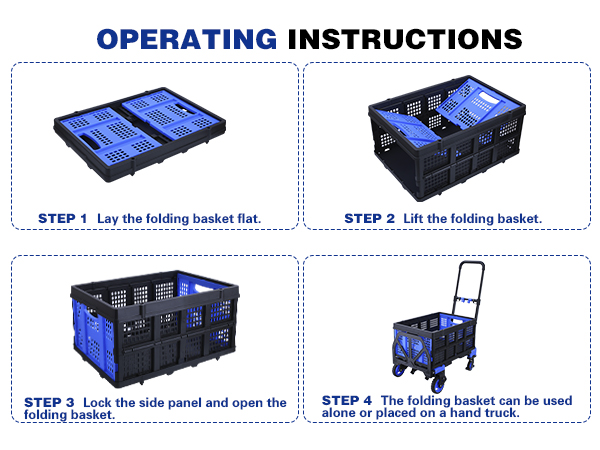 OPERATING INSTRUCTIONS

STEP 1 Lay the folding basket flat.

STEP 2 Lift the folding basket.

STEP 3 Lock the side panel and open the folding basket.

STEP 4 The folding basket can be used alone or placed on a hand truck.