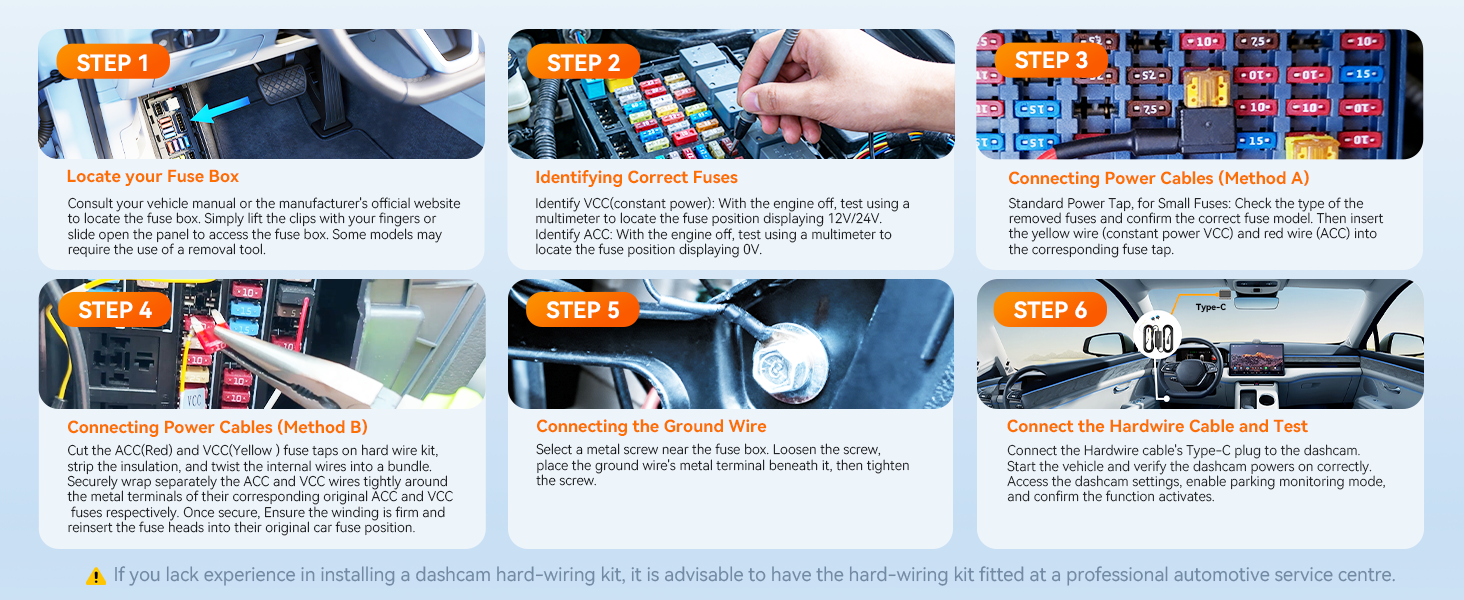 STEP 1

Locate your Fuse Box

Consult your vehicle manual or the manufacturer's official website to locate the fuse box. Simply lift the clips with your fingers or slide open the panel to access the fuse box. Some models may require the use of a removal tool.

STEP 2

Identifying Correct Fuses

Identify VCC(constant power): With the engine off, test using a multimeter to locate the fuse position displaying 12V/24V. Identify ACC: With the engine off, test using a multimeter to locate the fuse position displaying 0V.

STEP 3

Connecting Power Cables (Method A)

Standard Power Tap, for Small Fuses: Check the type of the removed fuses and confirm the correct fuse model. Then insert the yellow wire (constant power VCC) and red wire (ACC) into the corresponding fuse tap.

STEP 4

VCC

Connecting Power Cables (Method B)

Cut the ACC(Red) and VCC(Yellow ) fuse taps on hard wire kit, strip the insulation, and twist the internal wires into a bundle. Securely wrap separately the ACC and VCC wires tightly around the metal terminals of their corresponding original ACC and VCC fuses respectively. Once secure, Ensure the winding is firm and reinsert the fuse heads into their original car fuse position.

STEP 5

Connecting the Ground Wire

Select a metal screw near the fuse box. Loosen the screw, place the ground wire's metal terminal beneath it, then tighten the screw.

STEP 6

Type-C

Connect the Hardwire Cable and Test

Connect the Hardwire cable's Type-C plug to the dashcam. Start the vehicle and verify the dashcam powers on correctly. Access the dashcam settings, enable parking monitoring mode, and confirm the function activates.

If you lack experience in installing a dashcam hard-wiring kit, it is advisable to have the hard-wiring kit fitted at a professional automotive service centre.