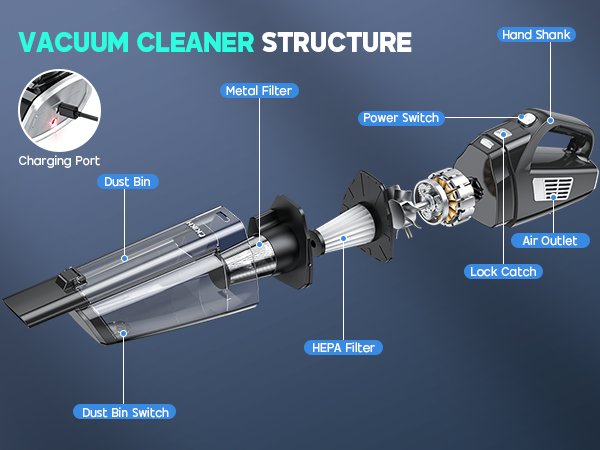 VACUUM CLEANER STRUCTURE

Hand Shank

Metal Filter

Power Switch

Charging Port

Dust Bin

Air Outlet

Lock Catch

HEPA Filter

Dust Bin Switch