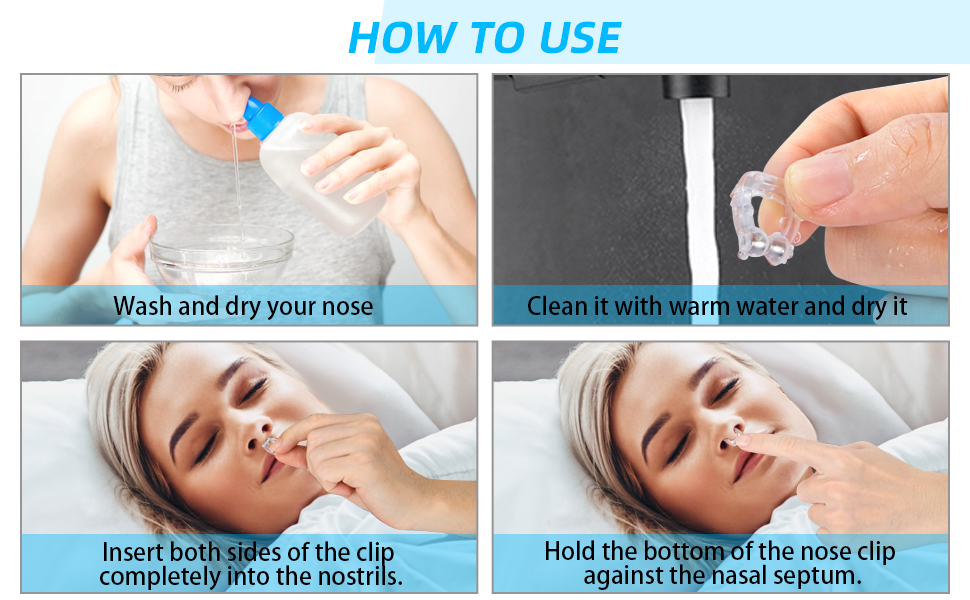 HOW TO USE

Wash and dry your nose

Clean it with warm water and dry it

Insert both sides of the clip completely into the nostrils.

Hold the bottom of the nose clip against the nasal septum.