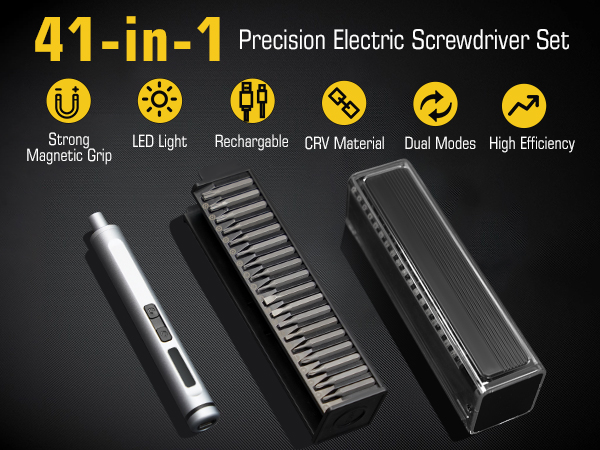 41-in-1 Precision Electric Screwdriver Set

Strong Magnetic Grip

LED Light

Rechargable

CRV Material

Dual Modes

High Efficiency