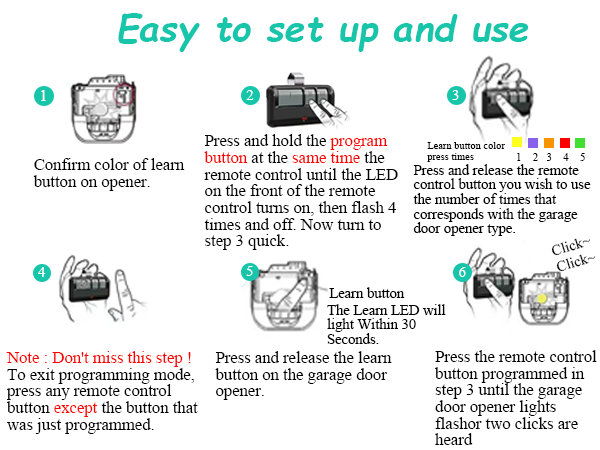 Easy to set up and use

1

Confirm color of learn button on opener.

2

Press and hold the program button at the same time the remote control until the LED on the front of the remote control turns on, then flash 4 times and off. Now turn to step 3 quick.

3

Learn button color
press times 1 2 3 4 5

Press and release the remote control button you wish to use the number of times that corresponds with the garage door opener type.

4

Note : Don't miss this step !
To exit programming mode, press any remote control button except the button that was just programmed.

5

Learn button
The Learn LED will light Within 30 Seconds.

Press and release the learn button on the garage door opener.

6

Click~
Click~

Press the remote control button programmed in step 3 until the garage door opener lights flashor two clicks are heard